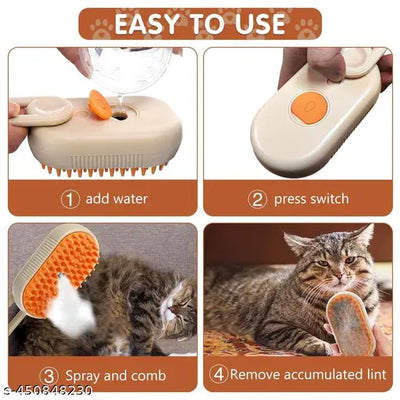 EASY TO USE

① add water

② press switch

③ Spray and comb

④ Remove accumulated lint

s-450848230