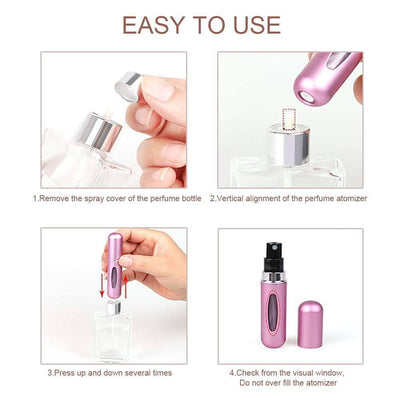 EASY TO USE

1.Remove the spray cover of the perfume bottle

2.Vertical alignment of the perfume atomizer

3.Press up and down several times

4.Check from the visual window, Do not over fill the atomizer